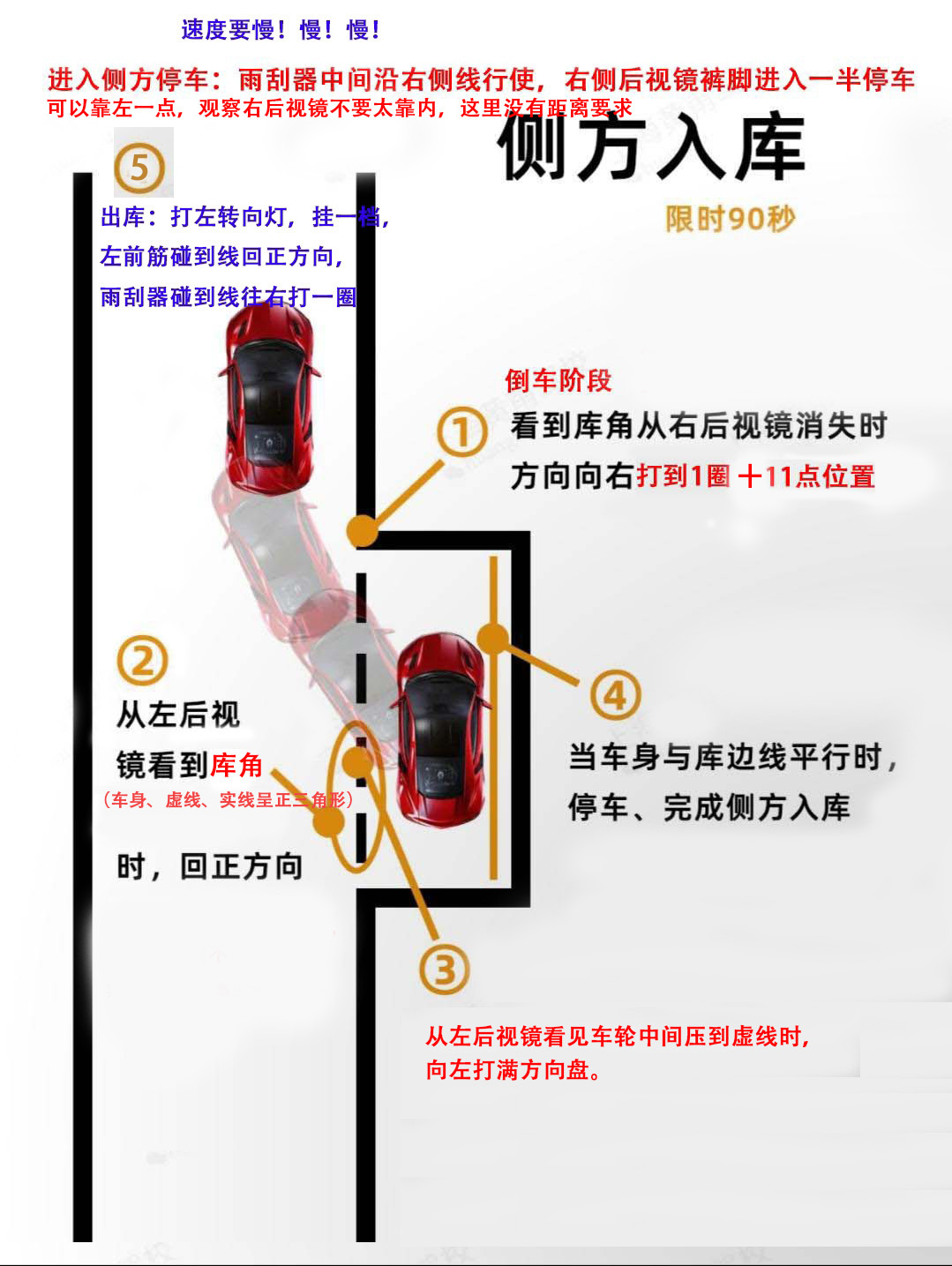 速度要慢！慢！慢！

进入侧方停车：雨刮器中间沿右侧线行使，右侧后视镜裤脚进入一半停车
可以靠左一点，观察右后视镜不要太靠内，这里没有距离要求

侧方入库

限时90秒

⑤
出库：打左转向灯，挂一档，
左前筋碰到线回正方向，
雨刮器碰到线往右打一圈

倒车阶段
①
看到库角从右后视镜消失时
方向向右打到1圈 +11点位置

②
从左后视
镜看到库角
（车身、虚线、实线呈正三角形）
时，回正方向

④
当车身与库边线平行时，
停车、完成侧方入库

③
从左后视镜看见车轮中间压到虚线时，
向左打满方向盘。